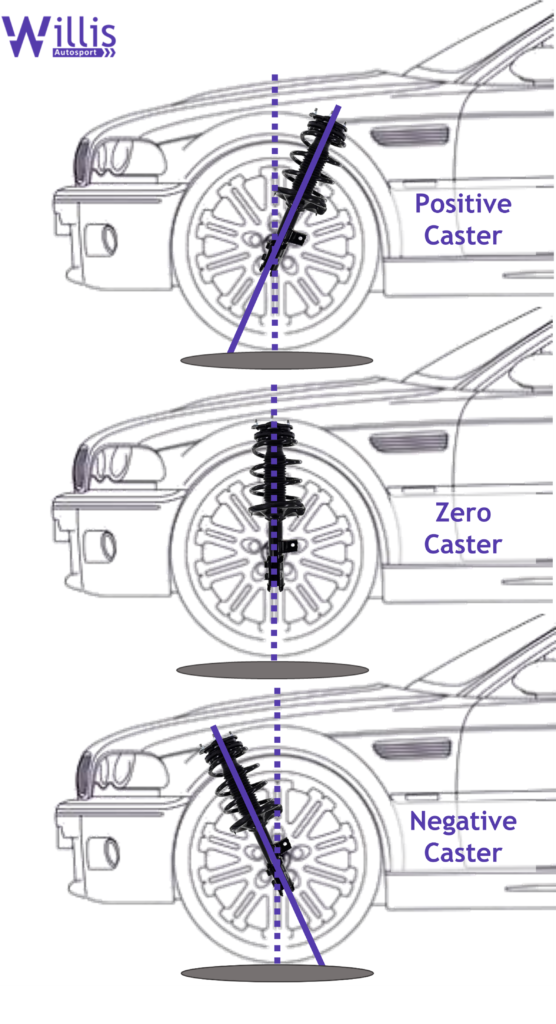 Willis
Autosport

Positive
Caster

Zero
Caster

Negative
Caster